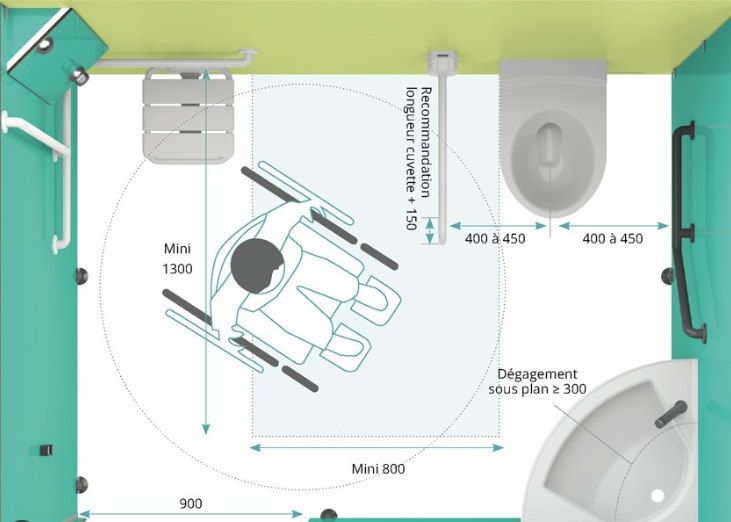 Recommandation longueur cuvette + 150

400 à 450

400 à 450

Mini 1300

Dégagement sous plan ≥ 300

Mini 800

900